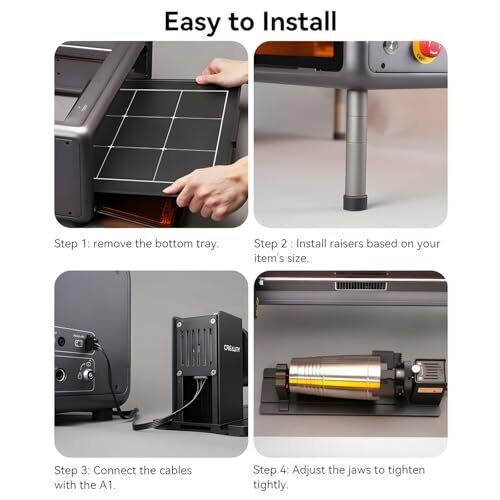 Easy to Install

Step 1: remove the bottom tray.

Step 2 : Install raisers based on your item's size.

CREALITY

Step 3: Connect the cables with the A1.

Step 4: Adjust the jaws to tighten tightly.