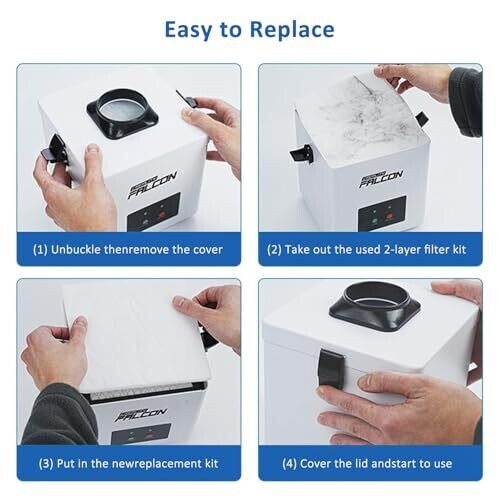 Easy to Replace

FALCON

(1) Unbuckle thenremove the cover

FALCON

(2) Take out the used 2-layer filter kit

FALCON

(3) Put in the newreplacement kit

(4) Cover the lid andstart to use