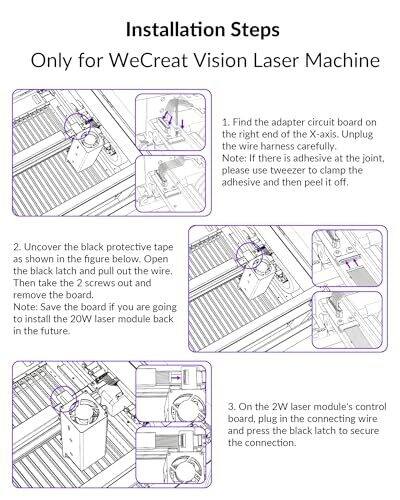 Installation Steps

Only for WeCreat Vision Laser Machine

1. Find the adapter circuit board on the right end of the X-axis. Unplug the wire harness carefully.
Note: If there is adhesive at the joint, please use tweezer to clamp the adhesive and then peel it off.

2. Uncover the black protective tape as shown in the figure below. Open the black latch and pull out the wire. Then take the 2 screws out and remove the board.
Note: Save the board if you are going to install the 20W laser module back in the future.

3. On the 2W laser module's control board, plug in the connecting wire and press the black latch to secure the connection.