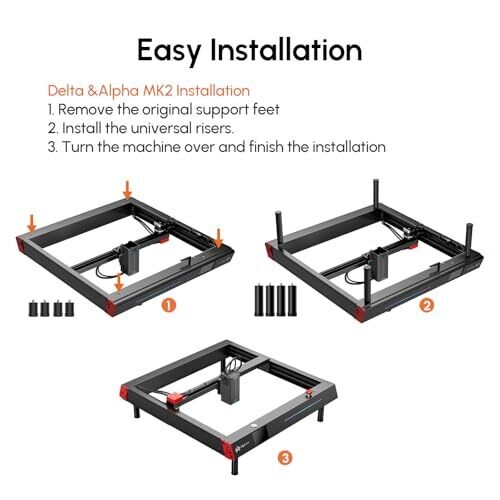 Easy Installation

Delta &Alpha MK2 Installation
1. Remove the original support feet
2. Install the universal risers.
3. Turn the machine over and finish the installation

1

2

3