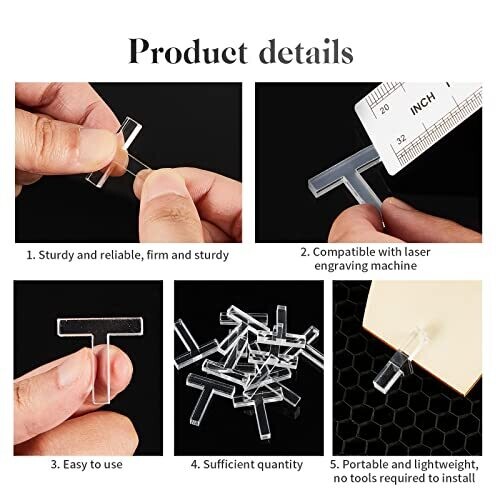 Product details

20 INCH 32

1. Sturdy and reliable, firm and sturdy

2. Compatible with laser engraving machine

3. Easy to use

4. Sufficient quantity

5. Portable and lightweight, no tools required to install